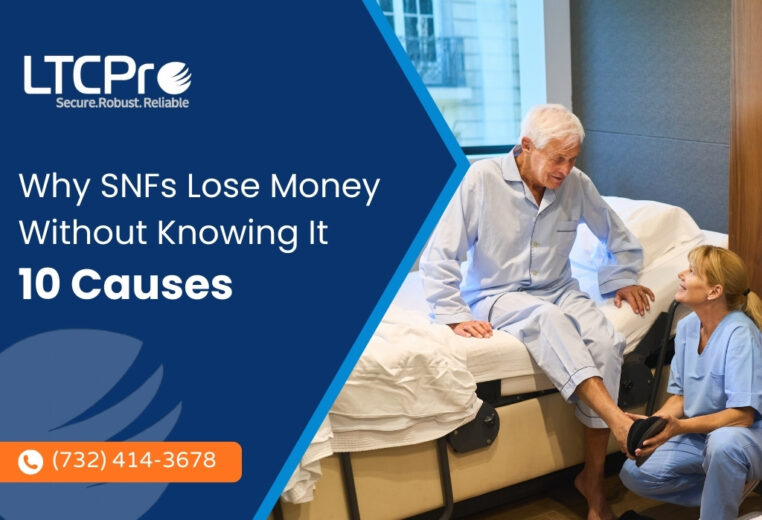 LTCPro
Secure.Robust.Reliable

Why SNFs Lose Money Without Knowing It
10 Causes

(732) 414-3678